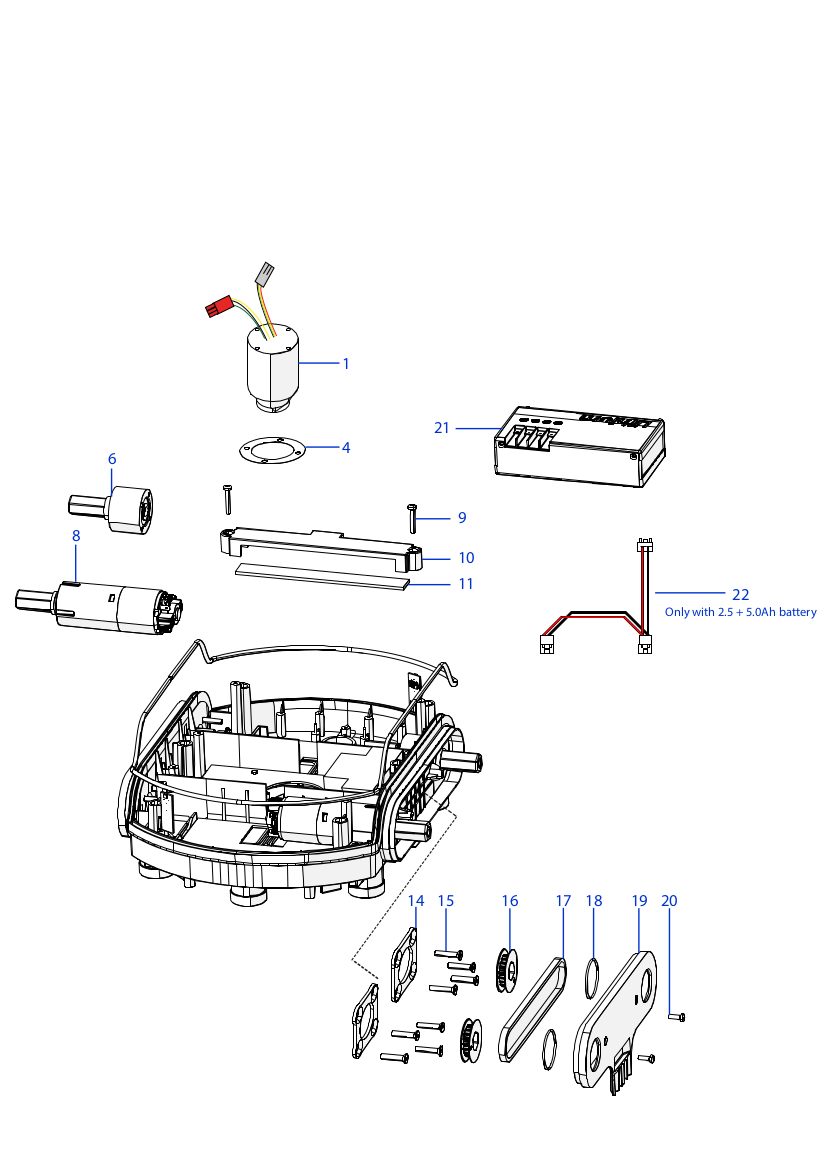 1

4

21

6

9

8

10

11

22
Only with 2.5 + 5.0Ah battery

14 15 16 17 18 19 20