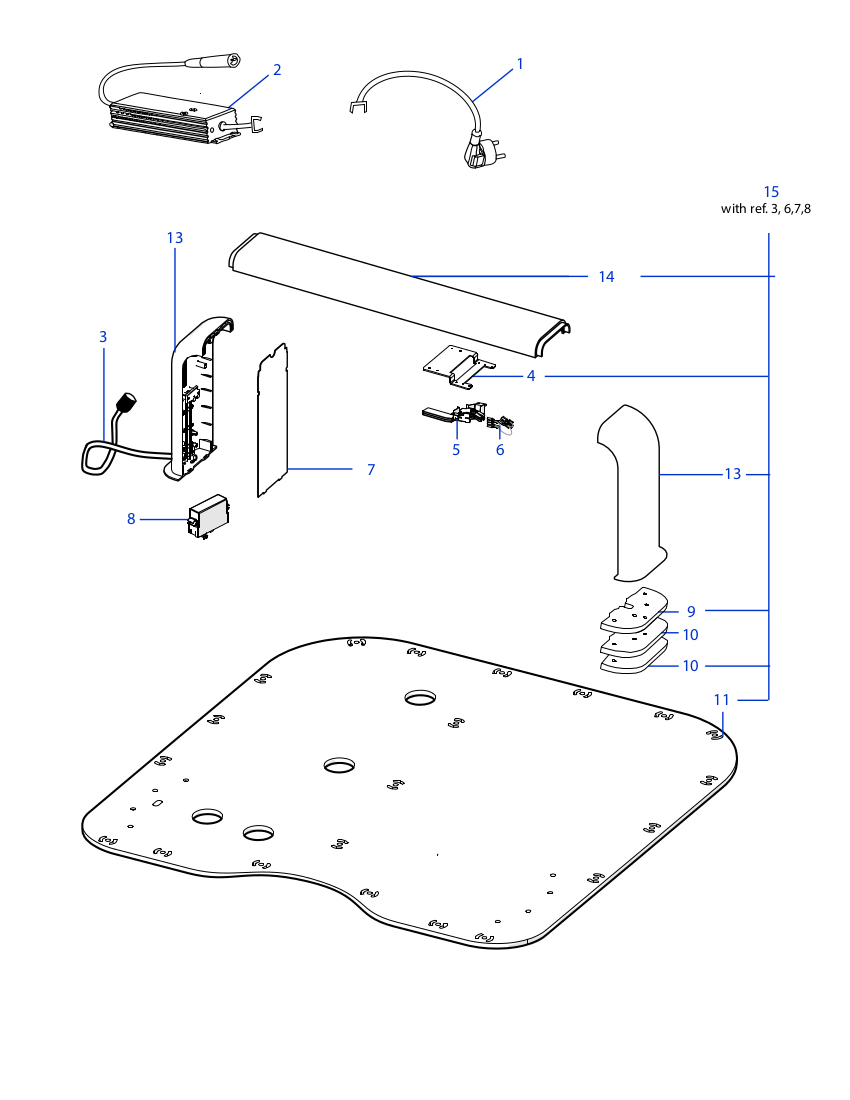 2

1

15
with ref. 3, 6,7,8

13

14

3

4

5

6

7

13

8

9

10

10

11